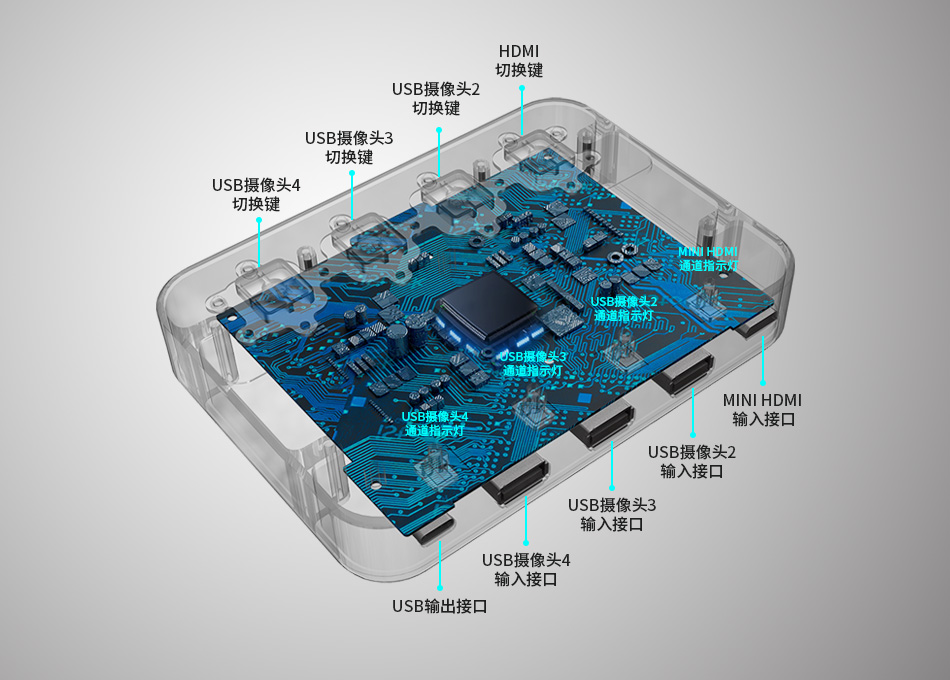 HDMI
切换键

USB摄像头2
切换键

USB摄像头3
切换键

USB摄像头4
切换键

MINI HDMI
通道指示灯

USB摄像头2
通道指示灯

USB摄像头3
通道指示灯

USB摄像头4
通道指示灯

MINI HDMI
输入接口

USB摄像头2
输入接口

USB摄像头3
输入接口

USB摄像头4
输入接口

USB输出接口